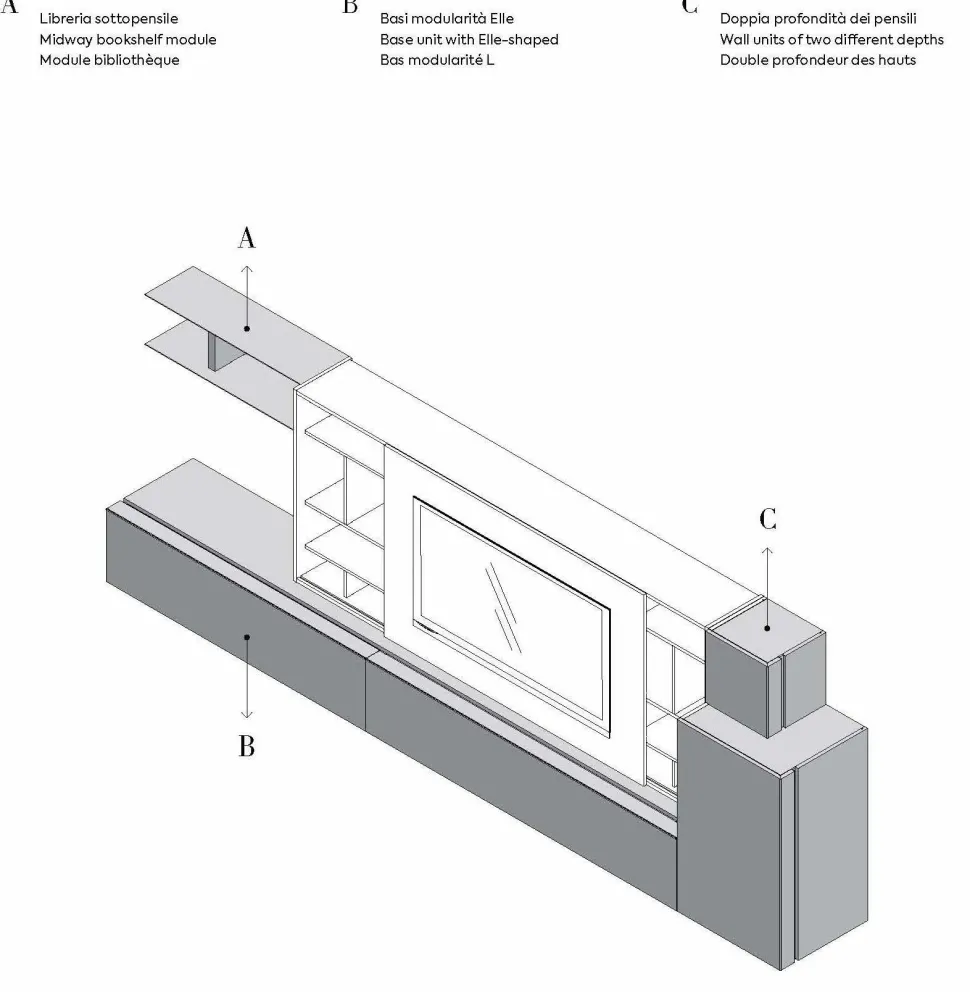 A
Libreria sottopensile
Midway bookshelf module
Module bibliothèque

B
Basi modularità Elle
Base unit with Elle-shaped
Bas modularité L

C
Doppia profondità dei pensili
Wall units of two different depths
Double profondeur des hauts

A

C

B