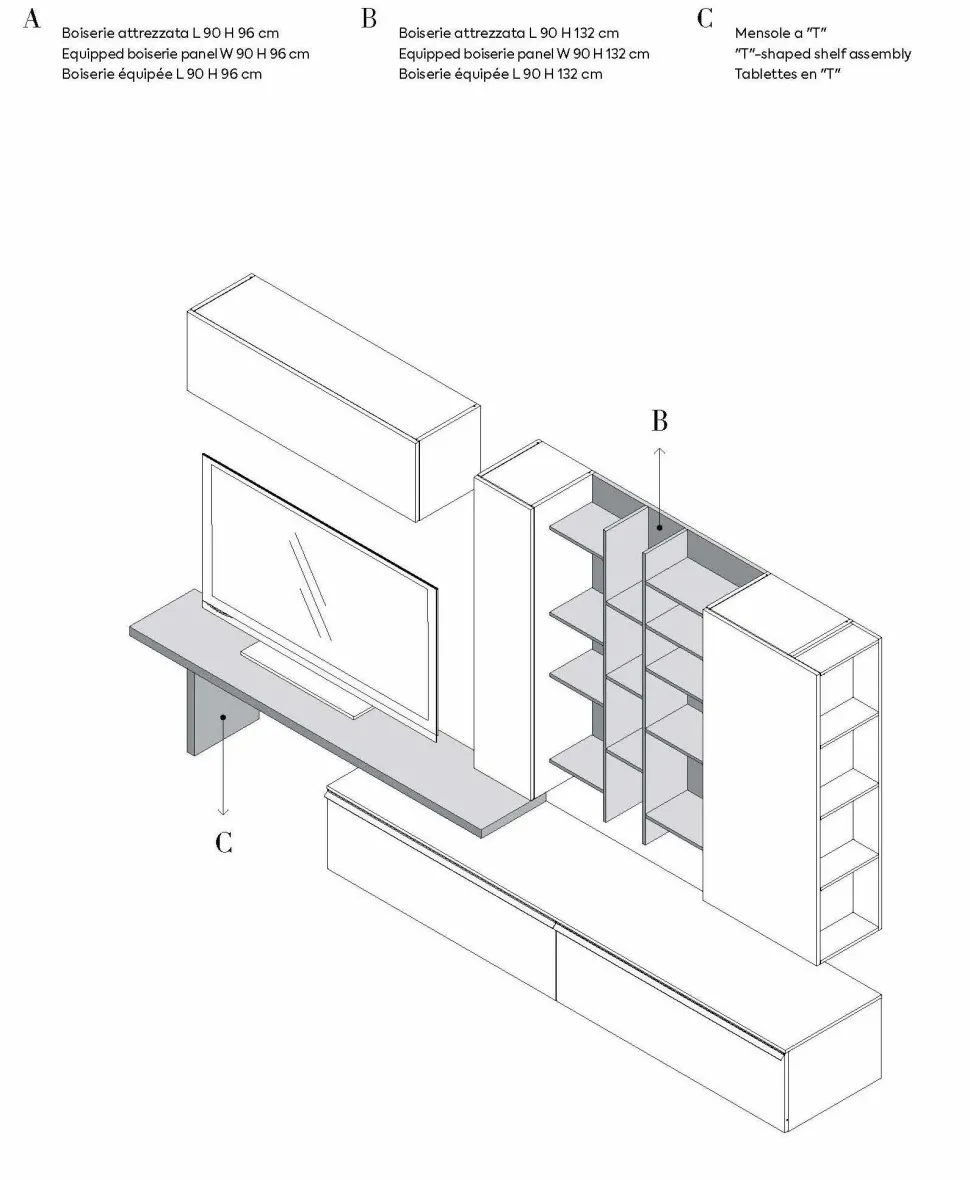 A
Boiserie attrezzata L 90 H 96 cm
Equipped boiserie panel W 90 H 96 cm
Boiserie équipée L 90 H 96 cm

B
Boiserie attrezzata L 90 H 132 cm
Equipped boiserie panel W 90 H 132 cm
Boiserie équipée L 90 H 132 cm

C
Mensole a "T"
"T"-shaped shelf assembly
Tablettes en "T"

B

C